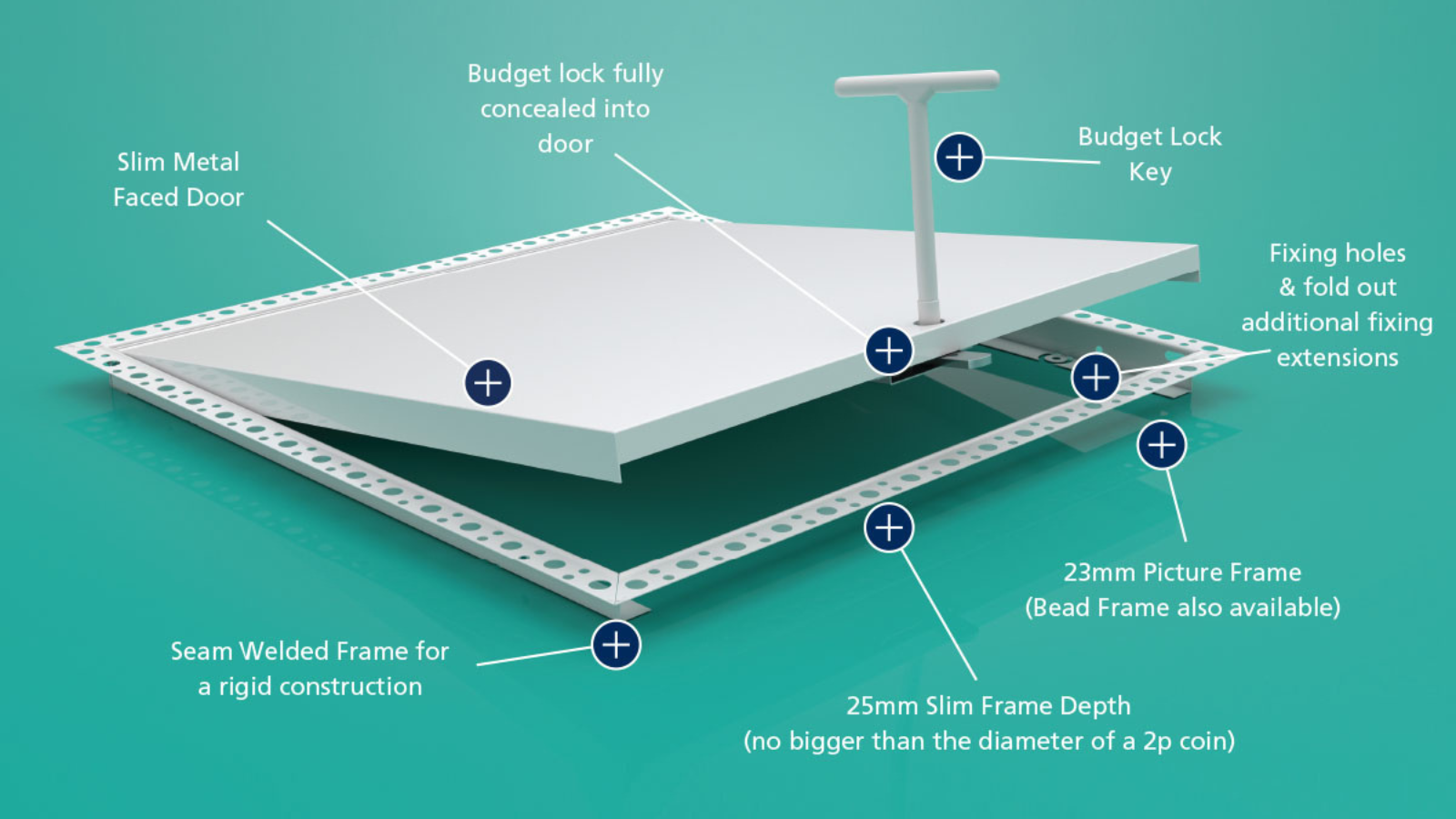 Budget lock fully concealed into door

Slim Metal Faced Door

Budget Lock Key

Fixing holes & fold out additional fixing extensions

23mm Picture Frame (Bead Frame also available)

Seam Welded Frame for a rigid construction

25mm Slim Frame Depth (no bigger than the diameter of a 2p coin)