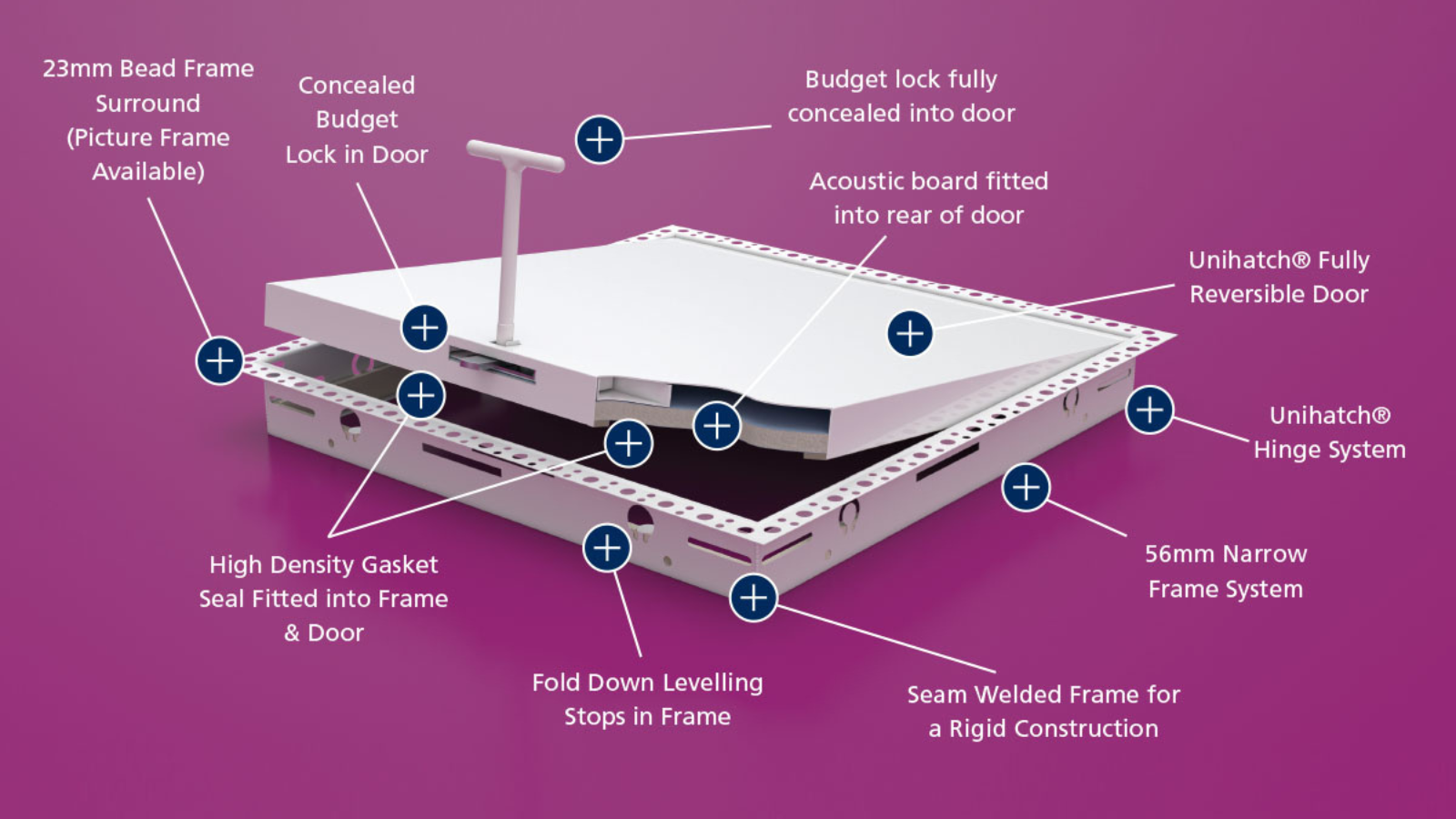 23mm Bead Frame Surround (Picture Frame Available)

Concealed Budget Lock in Door

Budget lock fully concealed into door

Acoustic board fitted into rear of door

Unihatch® Fully Reversible Door

Unihatch® Hinge System

56mm Narrow Frame System

High Density Gasket Seal Fitted into Frame & Door

Fold Down Levelling Stops in Frame

Seam Welded Frame for a Rigid Construction