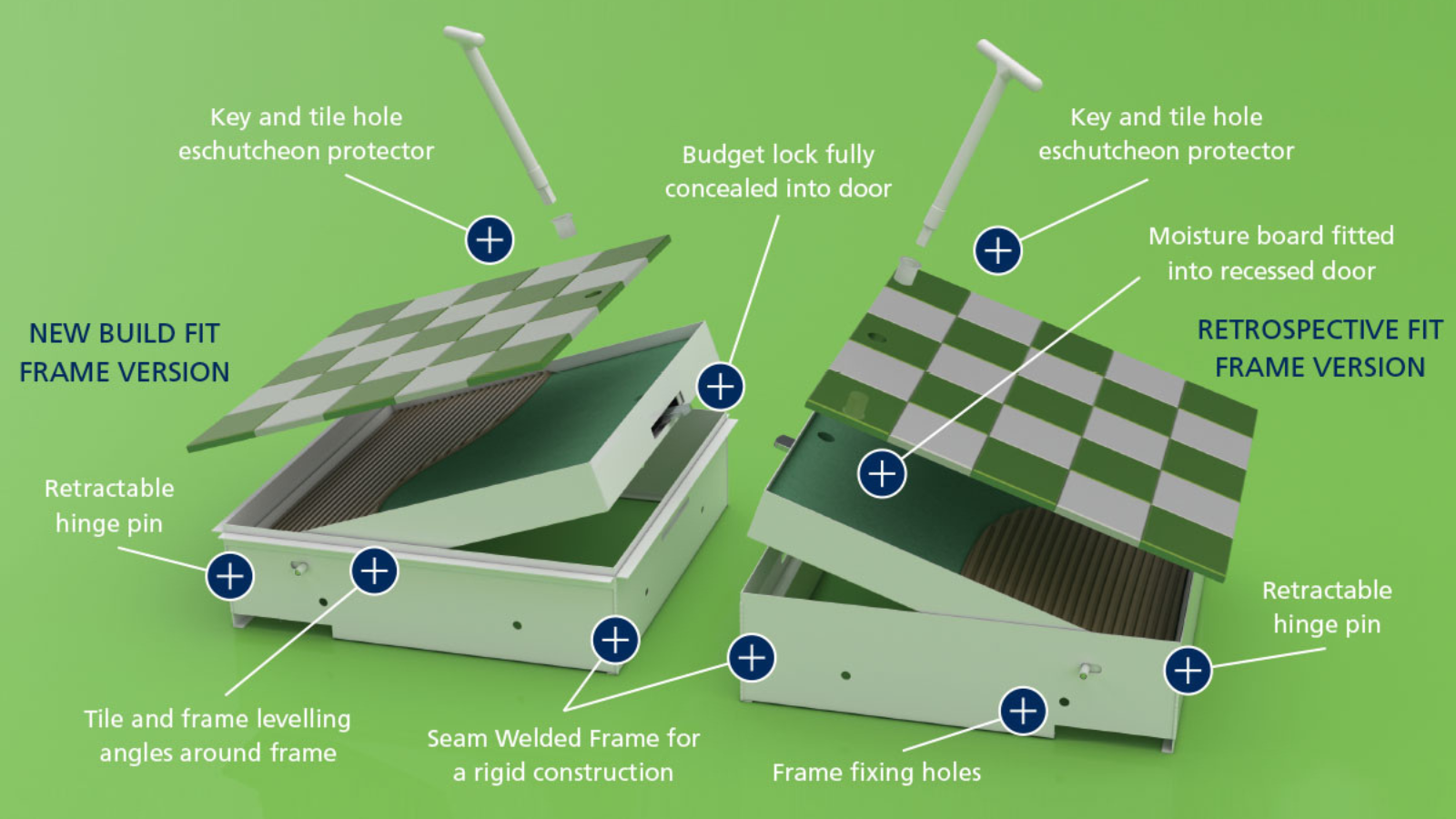 Key and tile hole eschutcheon protector

Budget lock fully concealed into door

Key and tile hole eschutcheon protector

Moisture board fitted into recessed door

NEW BUILD FIT FRAME VERSION

RETROSPECTIVE FIT FRAME VERSION

Retractable hinge pin

Retractable hinge pin

Tile and frame levelling angles around frame

Seam Welded Frame for a rigid construction

Frame fixing holes